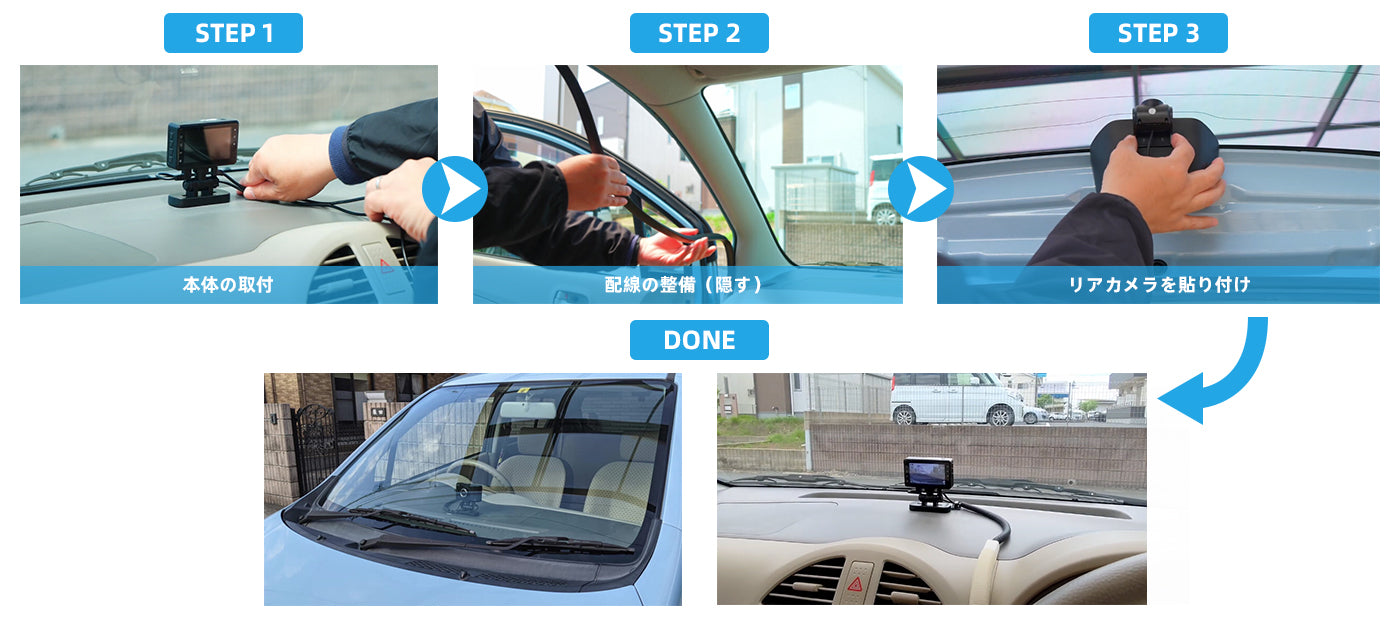 STEP 1

本体の取付

STEP 2

配線の整備（隠す）

STEP 3

リアカメラを貼り付け

DONE