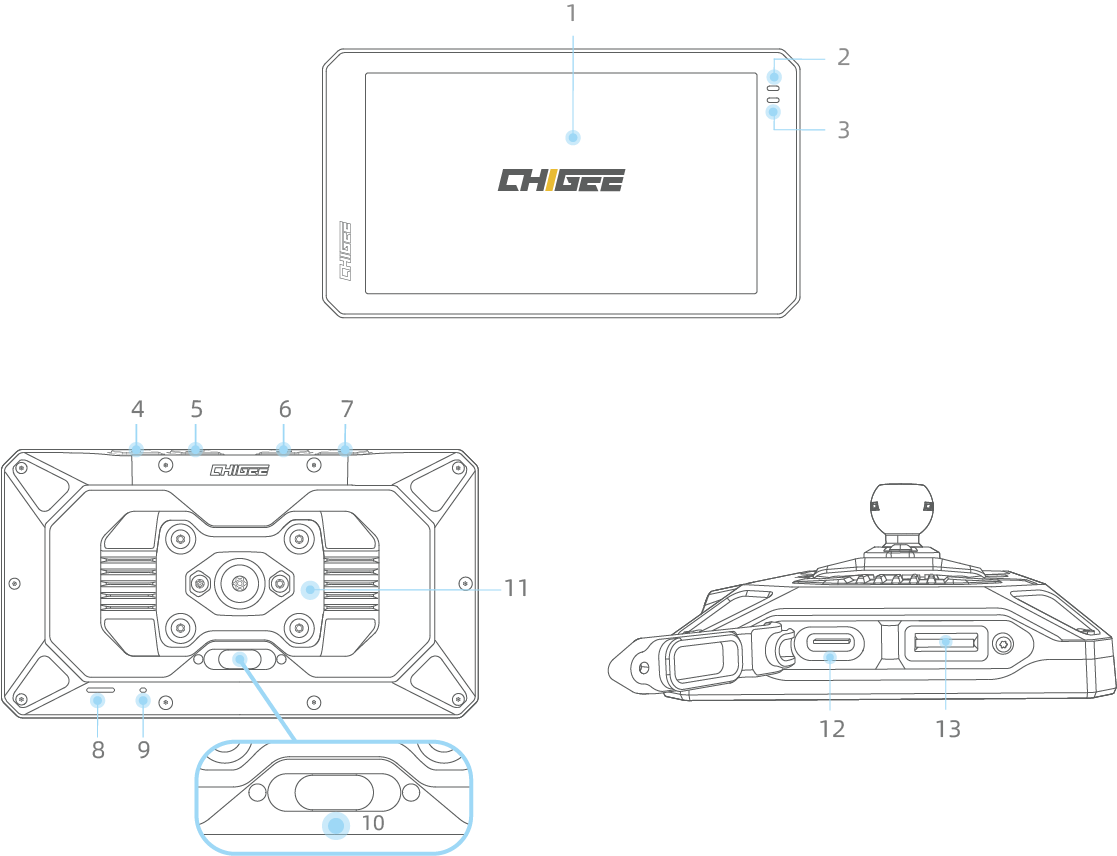 1
2
3
CHIGEE
CHIGEE
4
5
6
7
CHIGEE
11
8
9
10
12
13